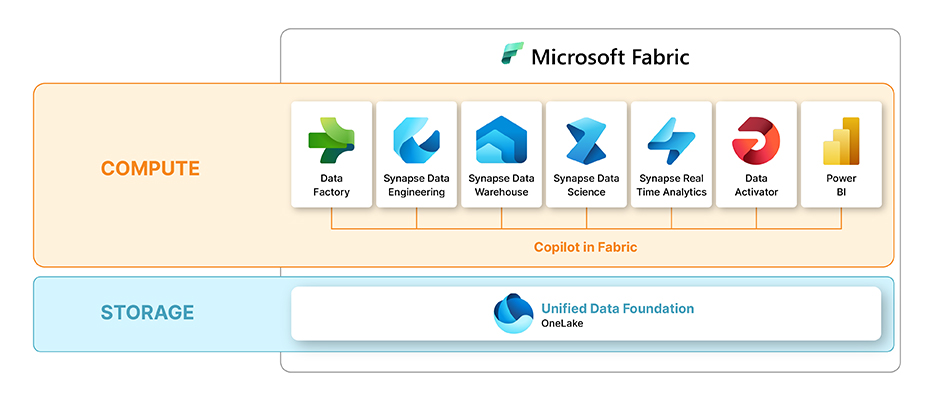 Microsoft Fabric

COMPUTE

Data Factory

Synapse Data Engineering

Synapse Data Warehouse

Synapse Data Science

Synapse Real Time Analytics

Data Activator

Power BI

Copilot in Fabric

STORAGE

Unified Data Foundation
OneLake